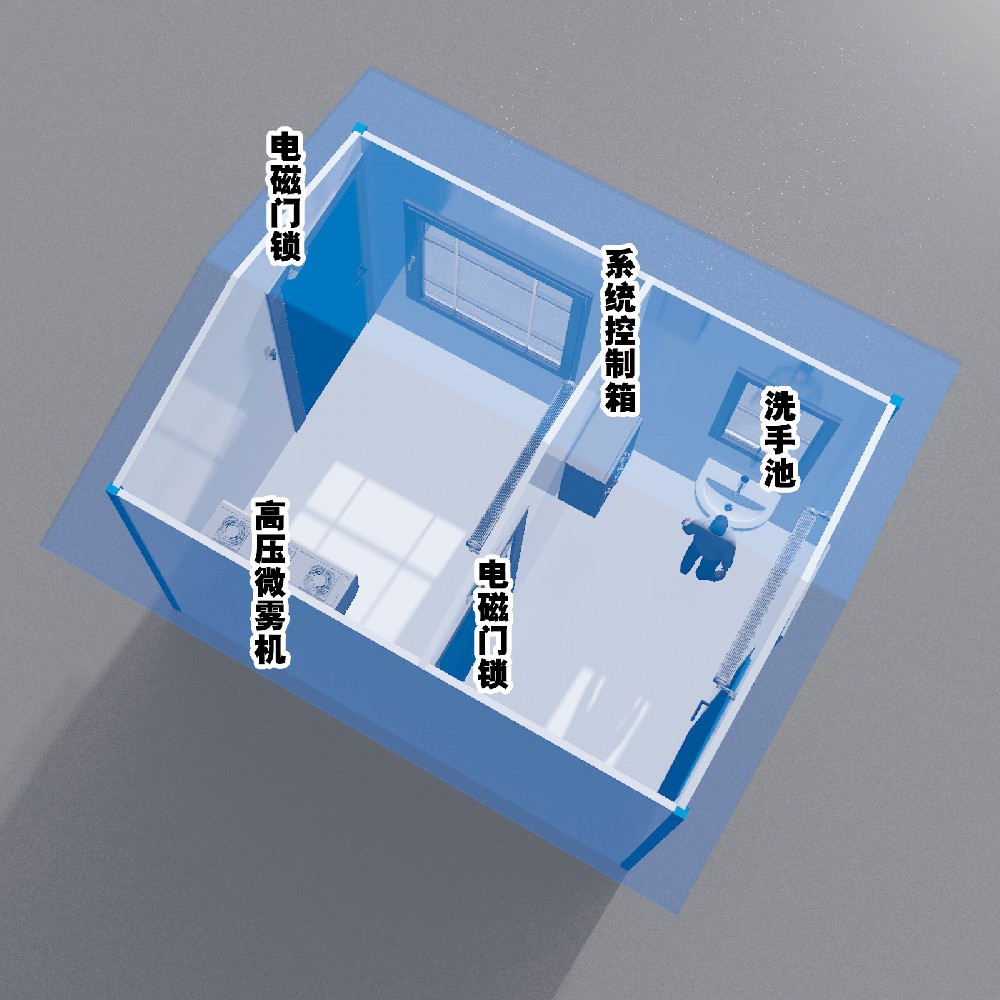 电磁门锁

系统控制箱

洗手池

高压微雾机

电磁门锁